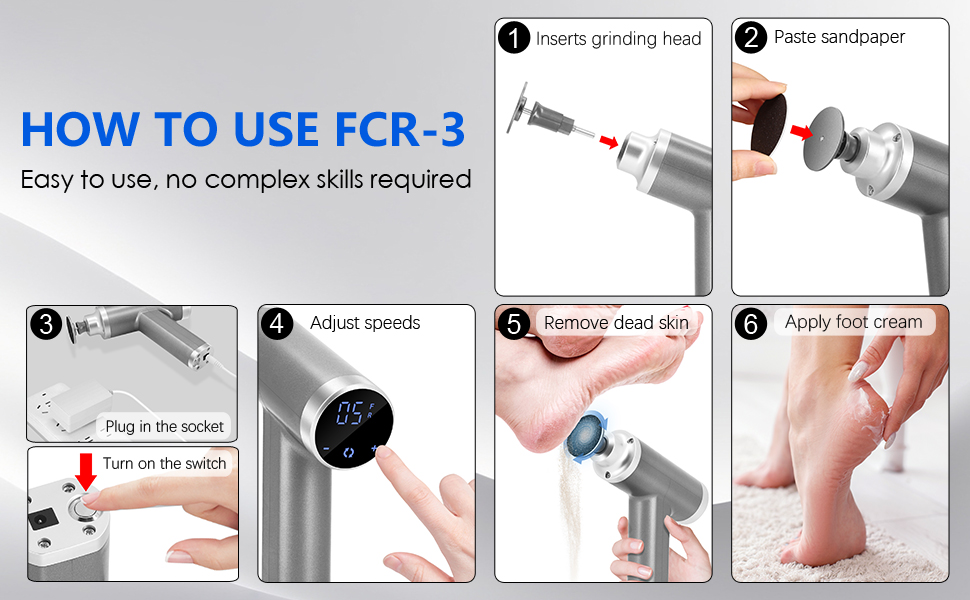 HOW TO USE FCR-3
Easy to use, no complex skills required

1 Inserts grinding head

2 Paste sandpaper

3 Plug in the socket

Turn on the switch

4 Adjust speeds

05

5 Remove dead skin

6 Apply foot cream