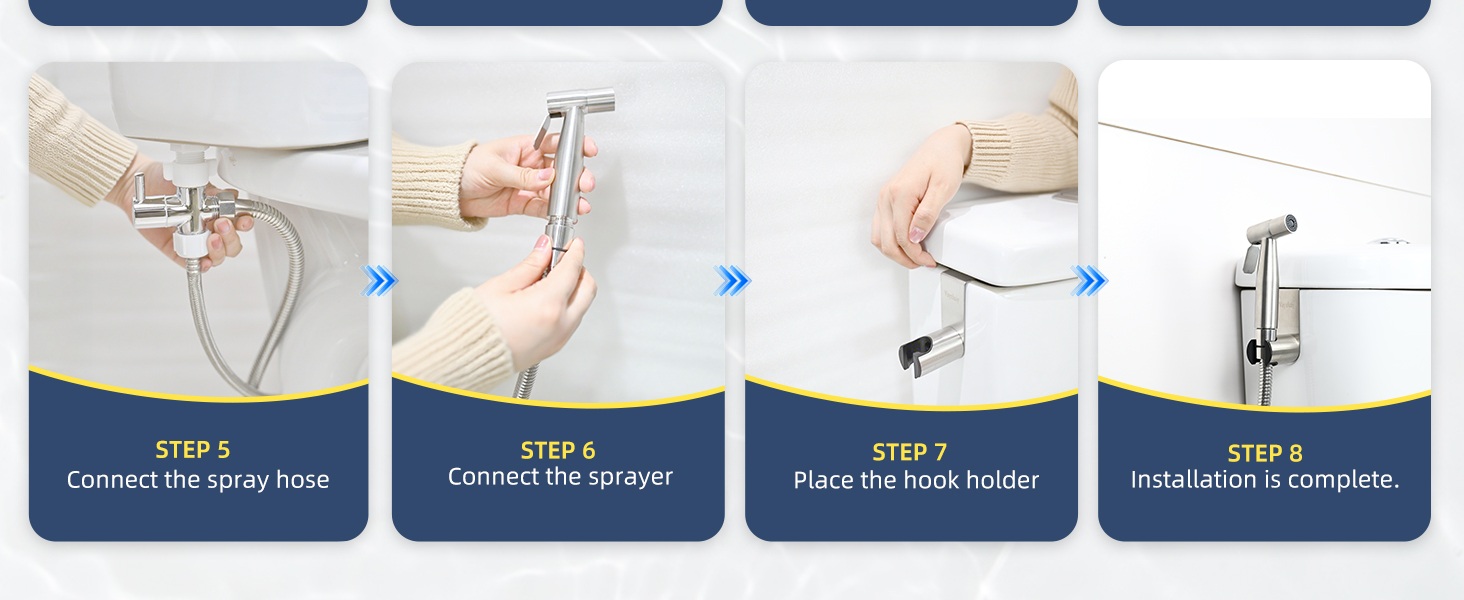 STEP 5
Connect the spray hose

STEP 6
Connect the sprayer

STEP 7
Place the hook holder

STEP 8
Installation is complete.