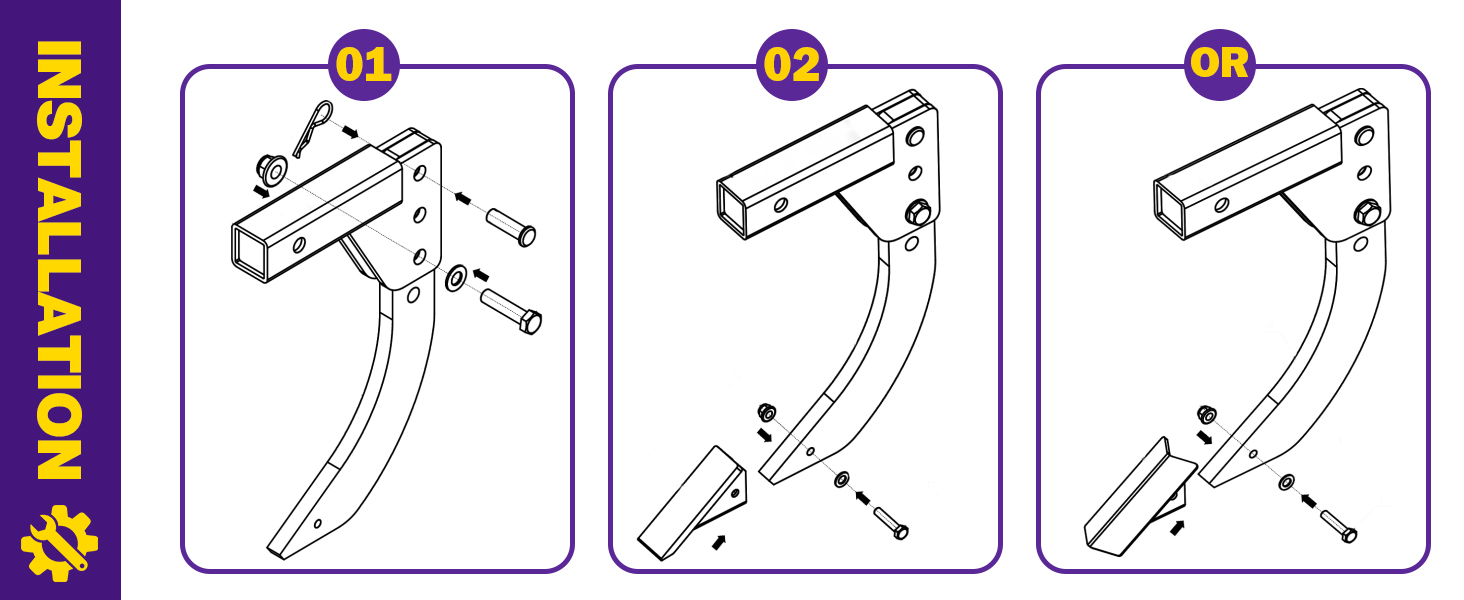 INSTALLATION

01

02

OR