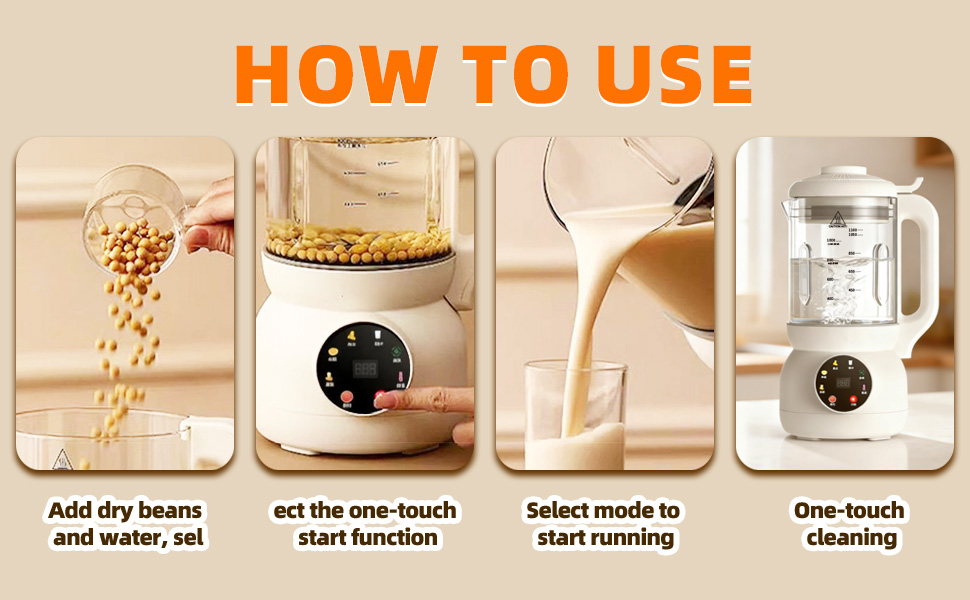 HOW TO USE

Add dry beans and water, sel

ect the one-touch start function

Select mode to start running

One-touch cleaning