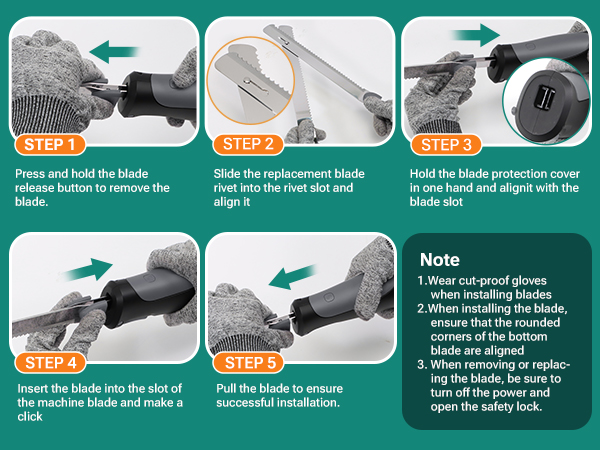 STEP 1

Press and hold the blade release button to remove the blade.

STEP 2

Slide the replacement blade rivet into the rivet slot and align it

STEP 3

Hold the blade protection cover in one hand and alignit with the blade slot

STEP 4

Insert the blade into the slot of the machine blade and make a click

STEP 5

Pull the blade to ensure successful installation.

Note

1.Wear cut-proof gloves when installing blades
2.When installing the blade, ensure that the rounded corners of the bottom blade are aligned
3. When removing or replacing the blade, be sure to turn off the power and open the safety lock.