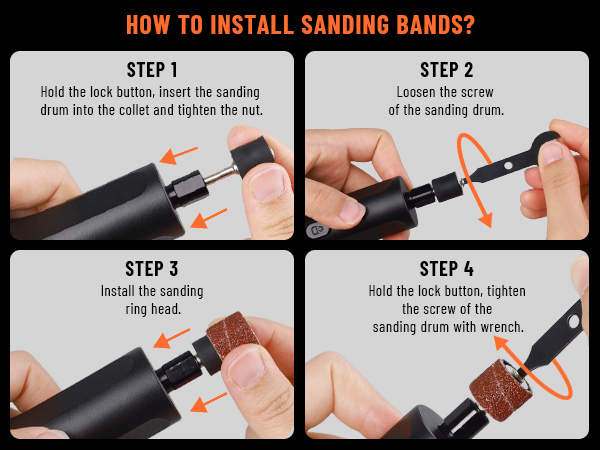 HOW TO INSTALL SANDING BANDS?

STEP 1
Hold the lock button, insert the sanding drum into the collet and tighten the nut.

STEP 2
Loosen the screw of the sanding drum.

STEP 3
Install the sanding ring head.

STEP 4
Hold the lock button, tighten the screw of the sanding drum with wrench.