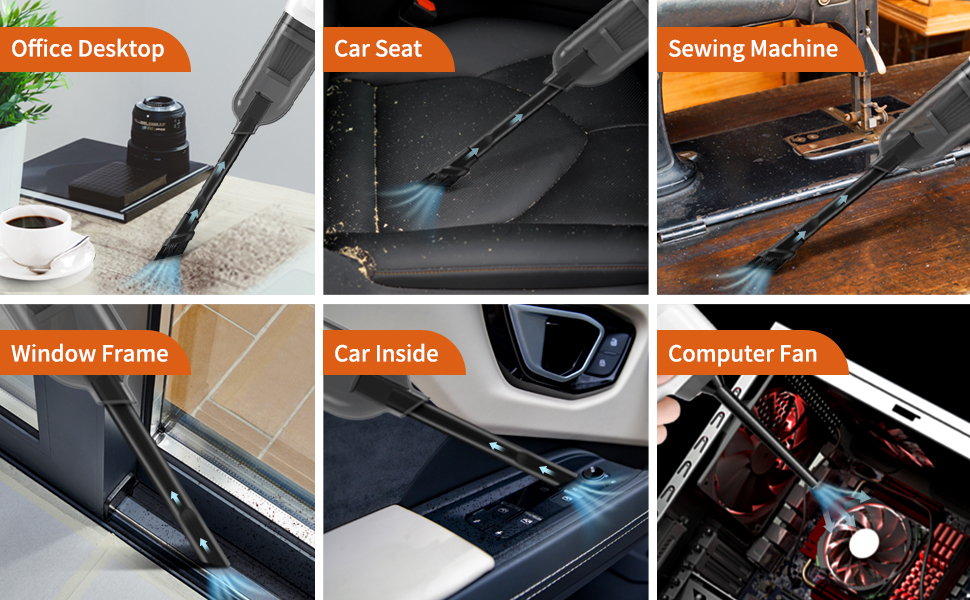 Office Desktop

Car Seat

Sewing Machine

Window Frame

Car Inside

Computer Fan