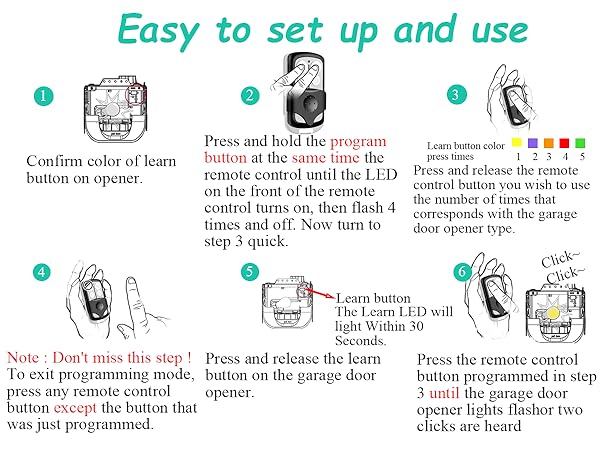 Easy to set up and use

1

Confirm color of learn button on opener.

2

Press and hold the program button at the same time the remote control until the LED on the front of the remote control turns on, then flash 4 times and off. Now turn to step 3 quick.

3

Learn button color 
press times 1 2 3 4 5

Press and release the remote control button you wish to use the number of times that corresponds with the garage door opener type.

4

Note : Don't miss this step ! To exit programming mode, press any remote control button except the button that was just programmed.

5

Learn button The Learn LED will light Within 30 Seconds.

Press and release the learn button on the garage door opener.

6

Click~ Click~

Press the remote control button programmed in step 3 until the garage door opener lights flashor two clicks are heard