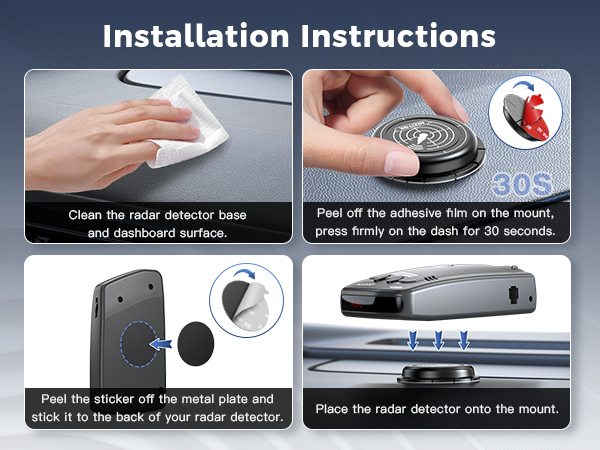 Installation Instructions

Clean the radar detector base and dashboard surface.

30S

Peel off the adhesive film on the mount, press firmly on the dash for 30 seconds.

Peel the sticker off the metal plate and stick it to the back of your radar detector.

Place the radar detector onto the mount.