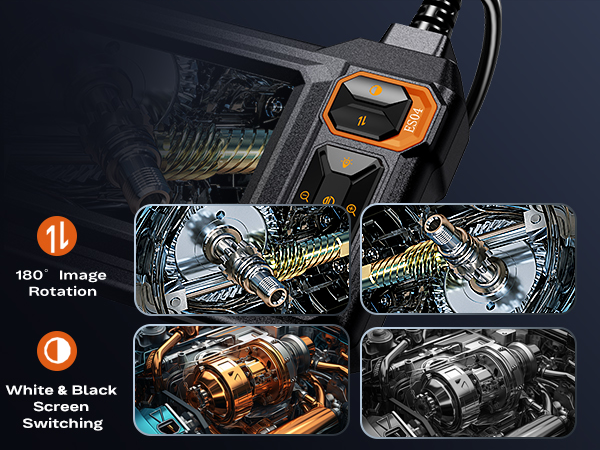 ES04

180° Image Rotation

White & Black Screen Switching