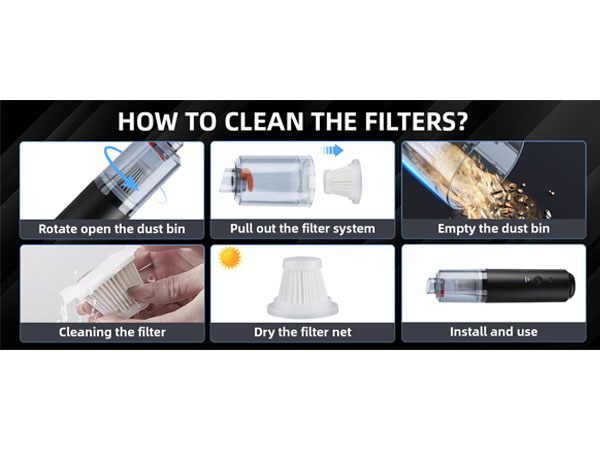 HOW TO CLEAN THE FILTERS?

Rotate open the dust bin

Pull out the filter system

Empty the dust bin

Cleaning the filter

Dry the filter net

Install and use