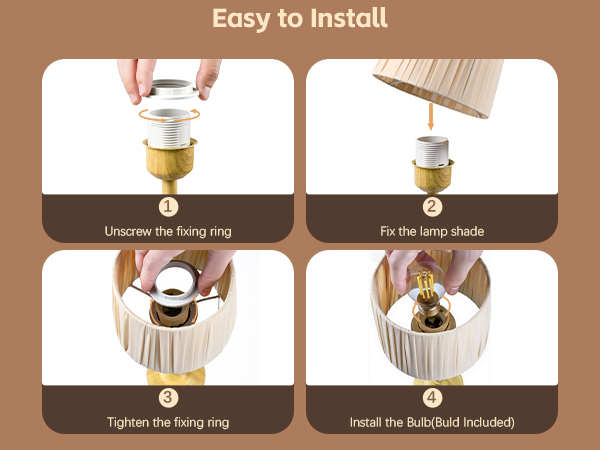 Easy to Install

1
Unscrew the fixing ring

2
Fix the lamp shade

3
Tighten the fixing ring

4
Install the Bulb(Buld Included)