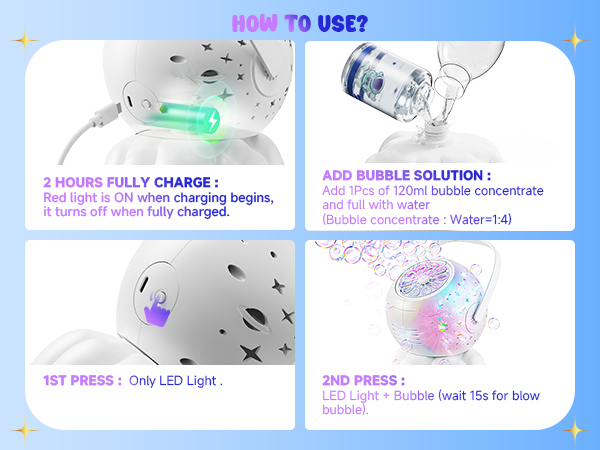 HOW TO USE?

2 HOURS FULLY CHARGE :
Red light is ON when charging begins, it turns off when fully charged.

ADD BUBBLE SOLUTION :
Add 1Pcs of 120ml bubble concentrate and full with water
(Bubble concentrate : Water=1:4)

1ST PRESS : Only LED Light .

2ND PRESS :
LED Light + Bubble (wait 15s for blow bubble).