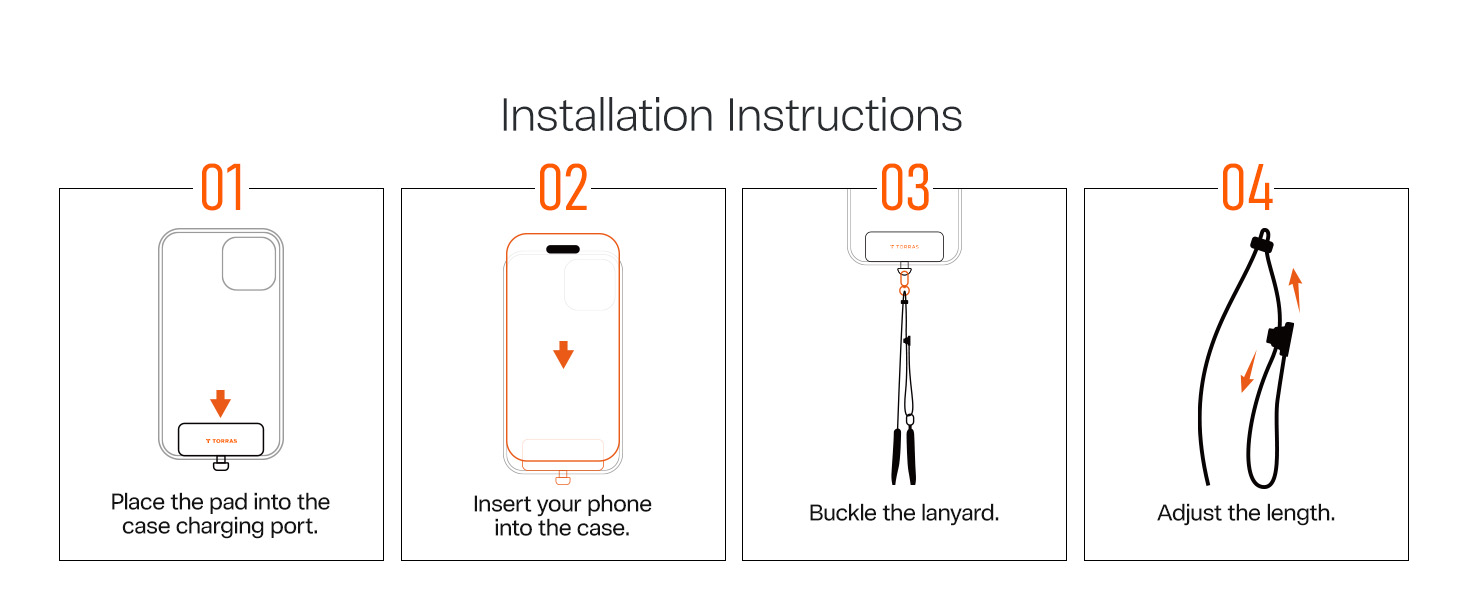 Installation Instructions

01

TORRAS

Place the pad into the case charging port.

02

Insert your phone into the case.

03

TORRAS

Buckle the lanyard.

04

Adjust the length.