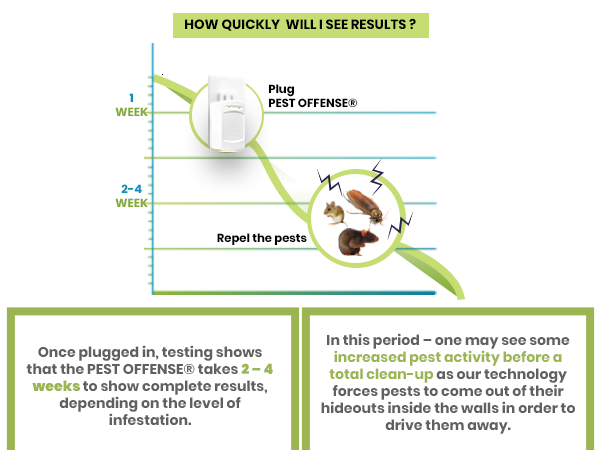 HOW QUICKLY WILL I SEE RESULTS ?

1 WEEK

2-4 WEEK

Plug PEST OFFENSE®

Repel the pests

Once plugged in, testing shows that the PEST OFFENSE® takes 2 – 4 weeks to show complete results, depending on the level of infestation.

In this period – one may see some increased pest activity before a total clean-up as our technology forces pests to come out of their hideouts inside the walls in order to drive them away.