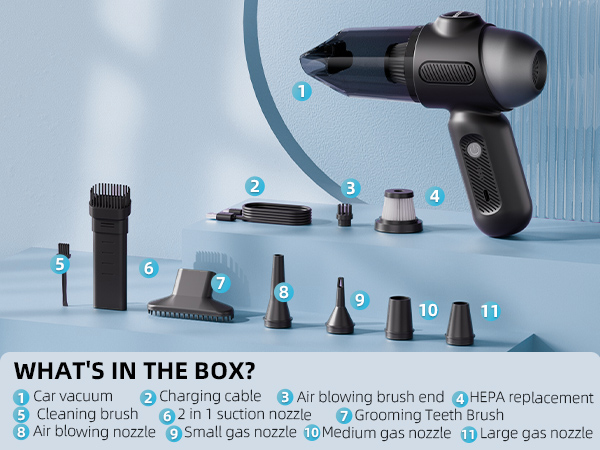 1
2
3
4
5
6
7
8
9
10
11

WHAT'S IN THE BOX?

1 Car vacuum 2 Charging cable 3 Air blowing brush end 4 HEPA replacement
5 Cleaning brush 6 2 in 1 suction nozzle 7 Grooming Teeth Brush
8 Air blowing nozzle 9 Small gas nozzle 10 Medium gas nozzle 11 Large gas nozzle