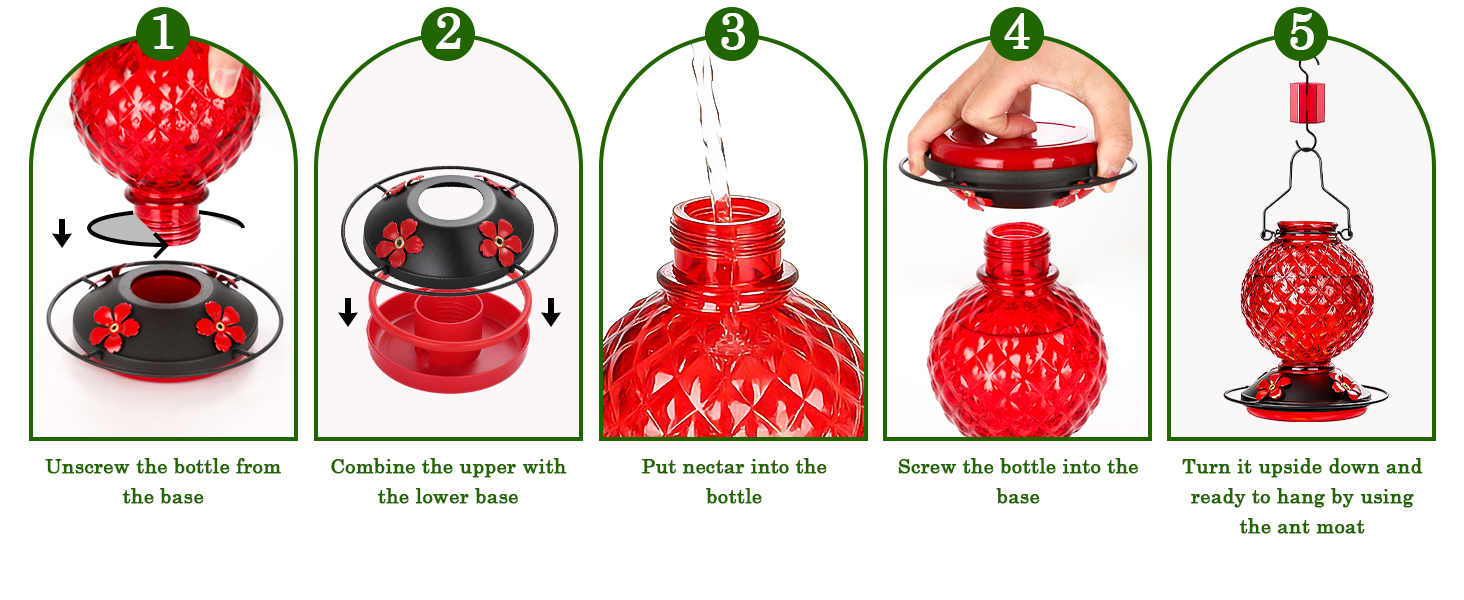 1

Unscrew the bottle from the base

2

Combine the upper with the lower base

3

Put nectar into the bottle

4

Screw the bottle into the base

5

Turn it upside down and ready to hang by using the ant moat