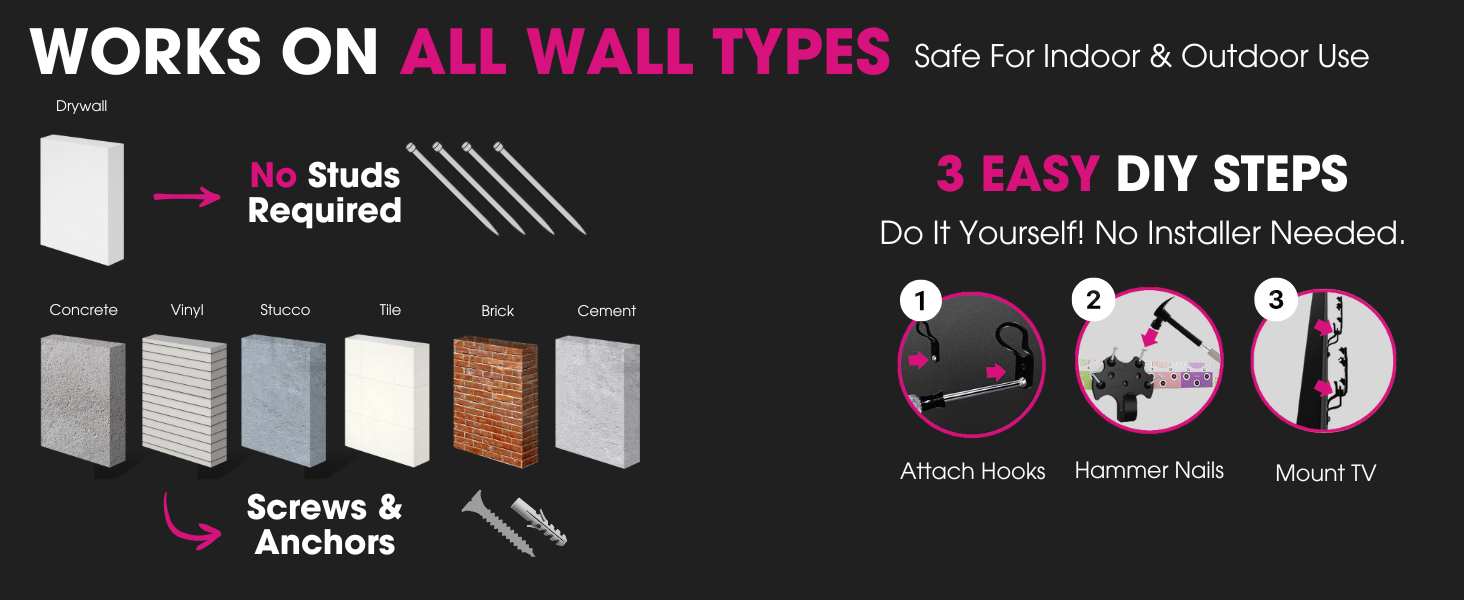 WORKS ON ALL WALL TYPES Safe For Indoor & Outdoor Use

Drywall

No Studs Required

Concrete

Vinyl

Stucco

Tile

Brick

Cement

Screws & Anchors

3 EASY DIY STEPS

Do It Yourself! No Installer Needed.

1

Attach Hooks

2

Hammer Nails

3

Mount TV