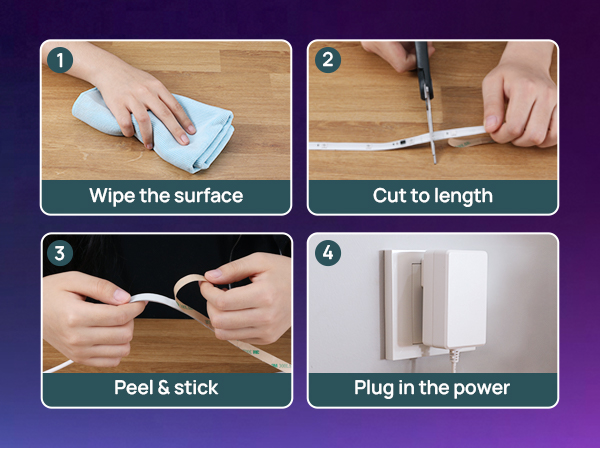 1
Wipe the surface

2
Cut to length

3
Peel & stick

4
Plug in the power