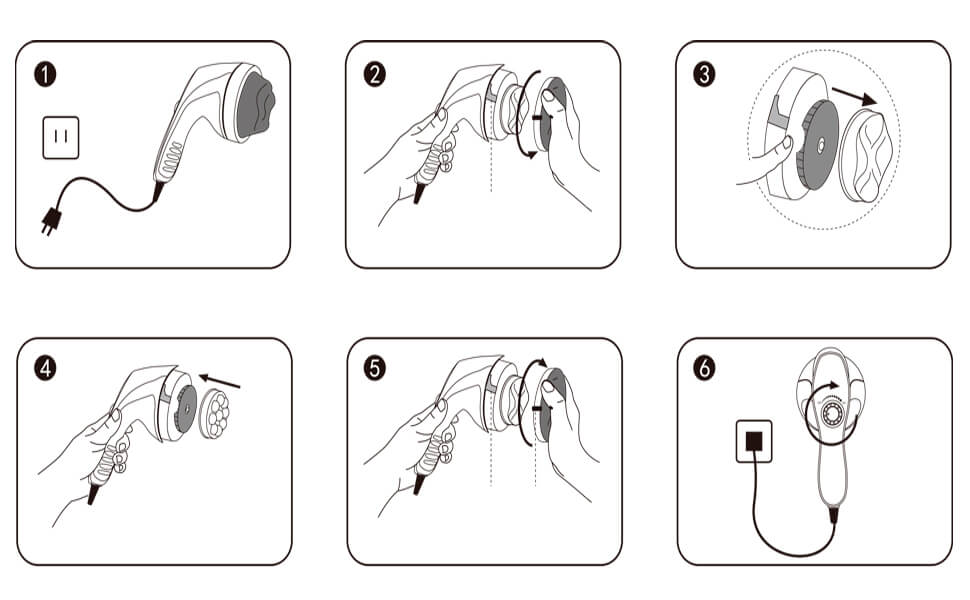 1

2

3

4

5

6