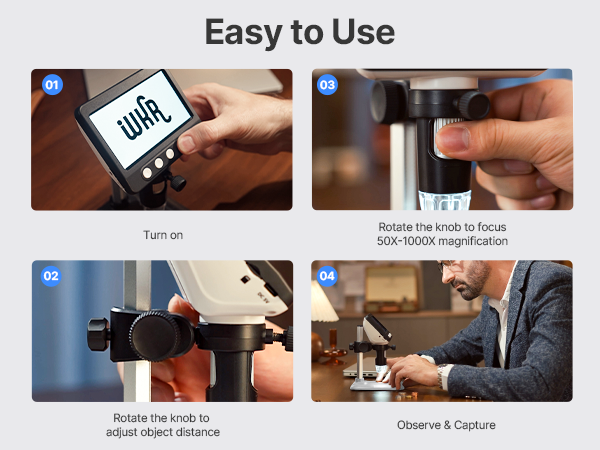 Easy to Use

01

iWKR

Turn on

03

Rotate the knob to focus
50X-1000X magnification

02

DC 5V

Rotate the knob to
adjust object distance

04

Observe & Capture