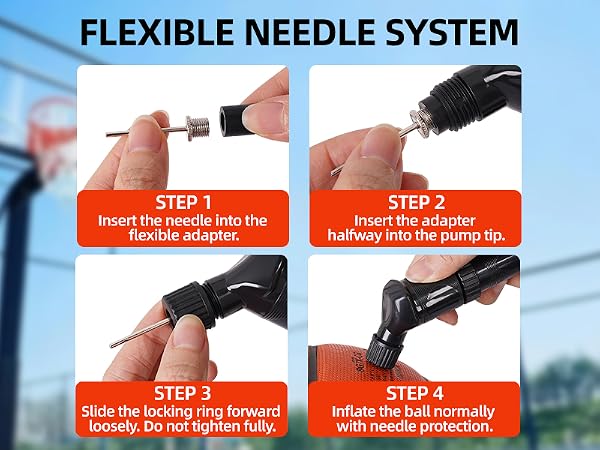 FLEXIBLE NEEDLE SYSTEM

STEP 1
Insert the needle into the flexible adapter.

STEP 2
Insert the adapter halfway into the pump tip.

STEP 3
Slide the locking ring forward loosely. Do not tighten fully.

STEP 4
Inflate the ball normally with needle protection.