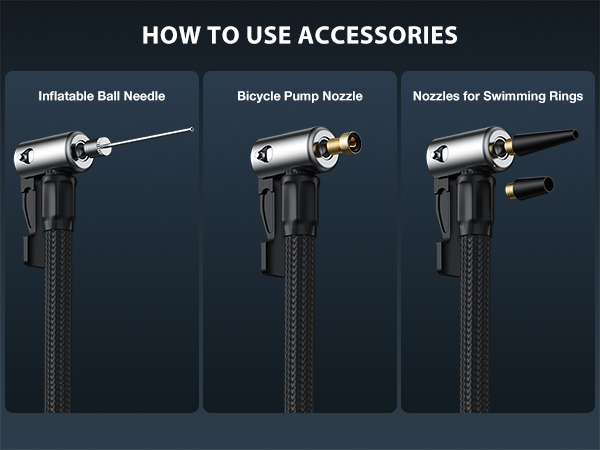 HOW TO USE ACCESSORIES

Inflatable Ball Needle

Bicycle Pump Nozzle

Nozzles for Swimming Rings