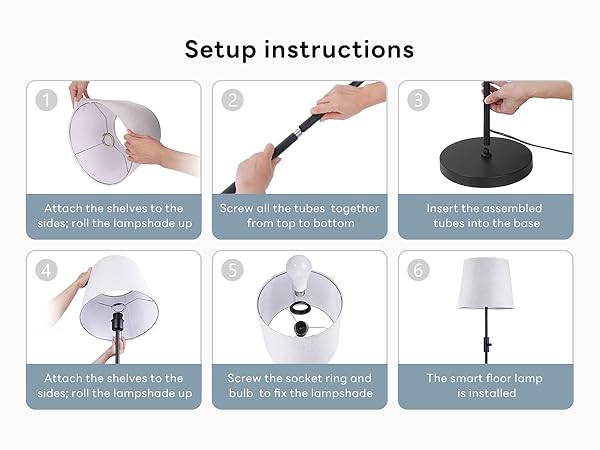 Setup instructions

1

Attach the shelves to the sides; roll the lampshade up

2

Screw all the tubes together from top to bottom

3

Insert the assembled tubes into the base

4

Attach the shelves to the sides; roll the lampshade up

5

Screw the socket ring and bulb to fix the lampshade

6

The smart floor lamp is installed