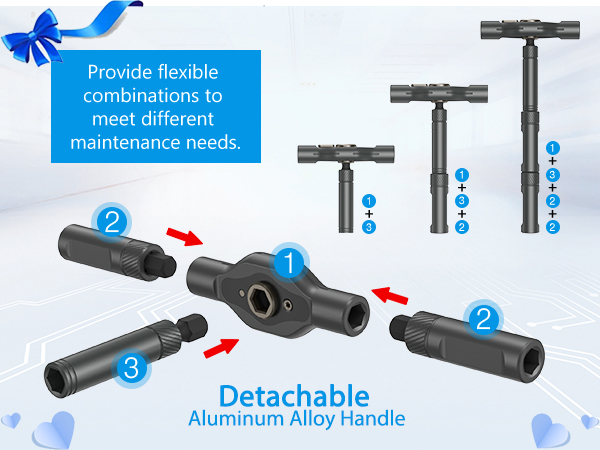 Provide flexible combinations to meet different maintenance needs.

1
+
3

1
+
3
+
2

1
+
3
+
2
+
2

2

1

2

3

Detachable
Aluminum Alloy Handle