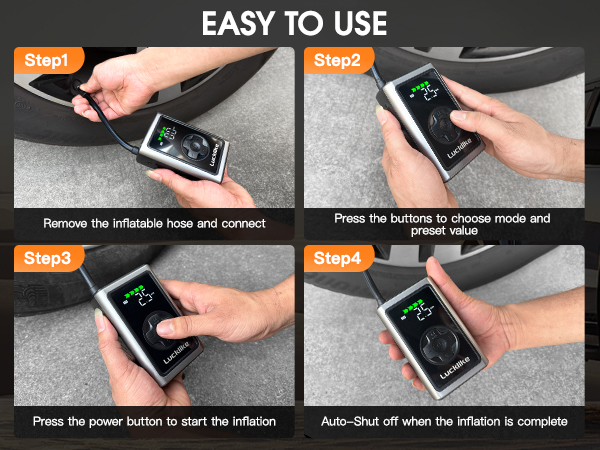 EASY TO USE

Step1

Lucklike

Remove the inflatable hose and connect

Step2

Lucklike

Press the buttons to choose mode and preset value

Step3

Lucklike

Press the power button to start the inflation

Step4

Lucklike

Auto-Shut off when the inflation is complete