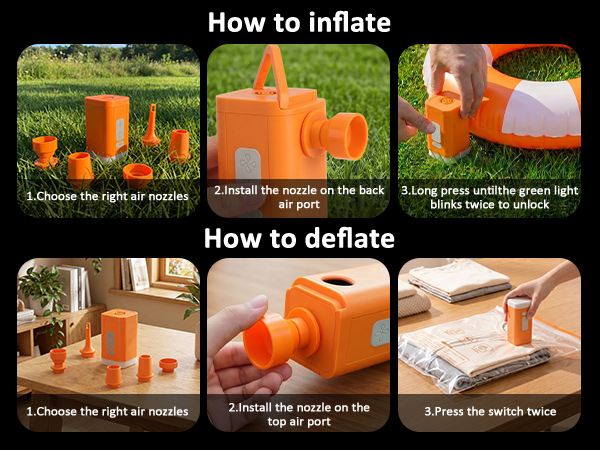 How to inflate

1.Choose the right air nozzles

2.Install the nozzle on the back air port

3.Long press untilthe green light blinks twice to unlock

How to deflate

1.Choose the right air nozzles

2.Install the nozzle on the top air port

3.Press the switch twice