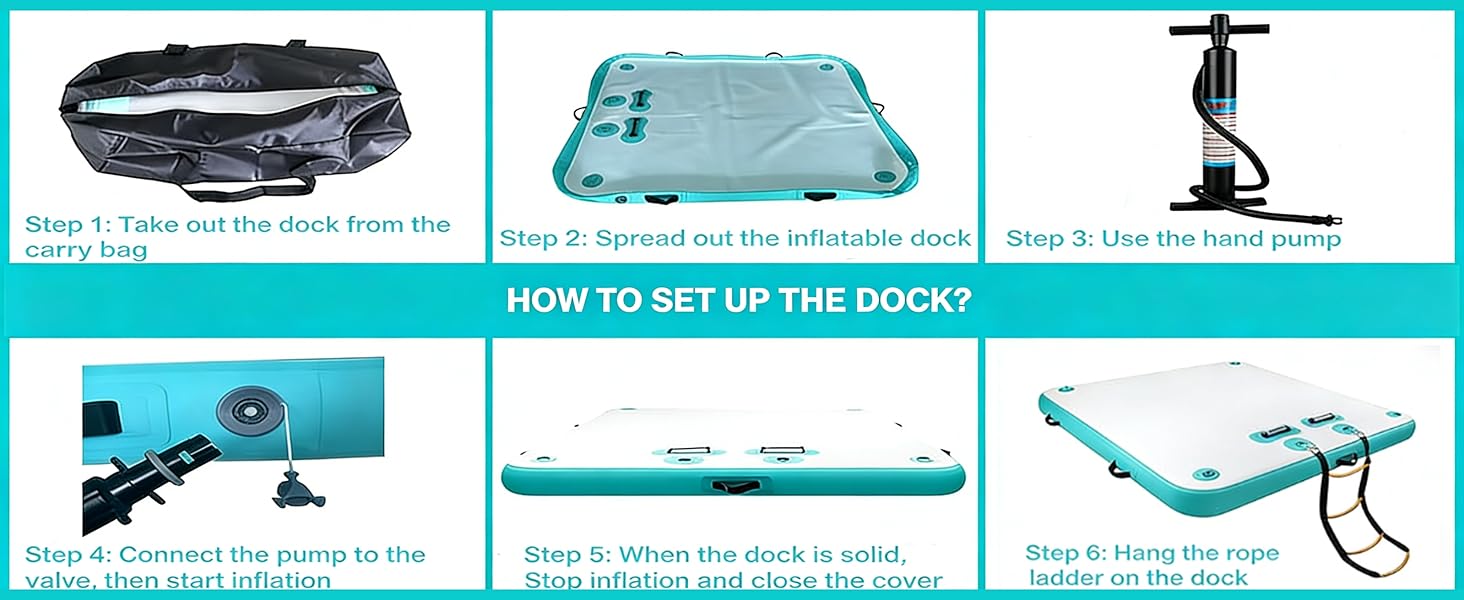 Step 1: Take out the dock from the carry bag

Step 2: Spread out the inflatable dock

Step 3: Use the hand pump

HOW TO SET UP THE DOCK?

Step 4: Connect the pump to the valve, then start inflation

Step 5: When the dock is solid, Stop inflation and close the cover

Step 6: Hang the rope ladder on the dock