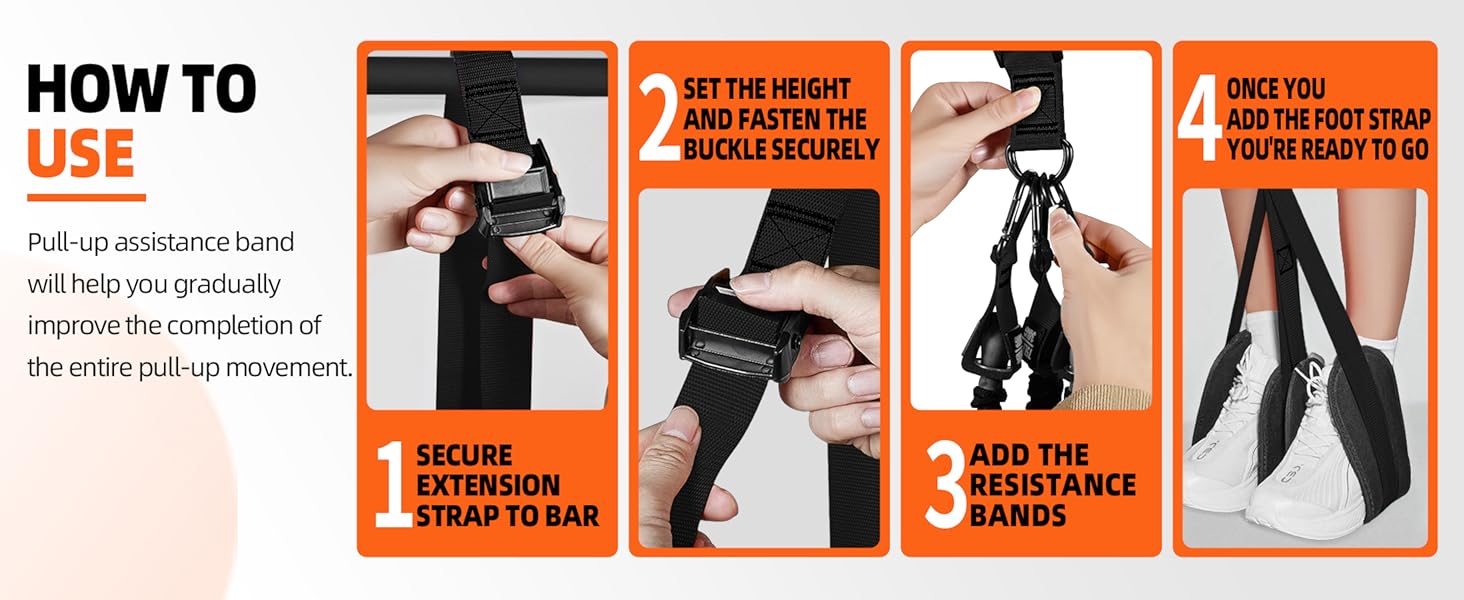 HOW TO USE

Pull-up assistance band will help you gradually improve the completion of the entire pull-up movement.

1 SECURE EXTENSION STRAP TO BAR

2 SET THE HEIGHT AND FASTEN THE BUCKLE SECURELY

3 ADD THE RESISTANCE BANDS

4 ONCE YOU ADD THE FOOT STRAP YOU'RE READY TO GO