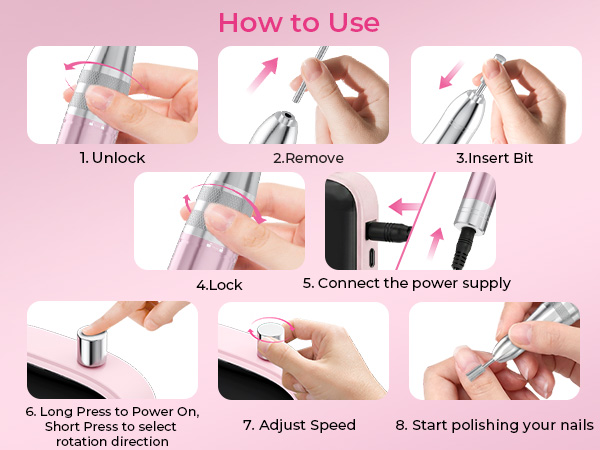 How to Use

1. Unlock

2.Remove

3.Insert Bit

4.Lock

5. Connect the power supply

6. Long Press to Power On, Short Press to select rotation direction

7. Adjust Speed

8. Start polishing your nails