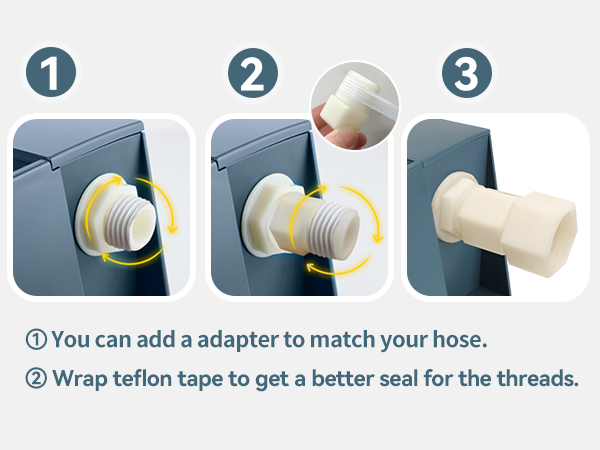 1

2

3

① You can add a adapter to match your hose.

② Wrap teflon tape to get a better seal for the threads.