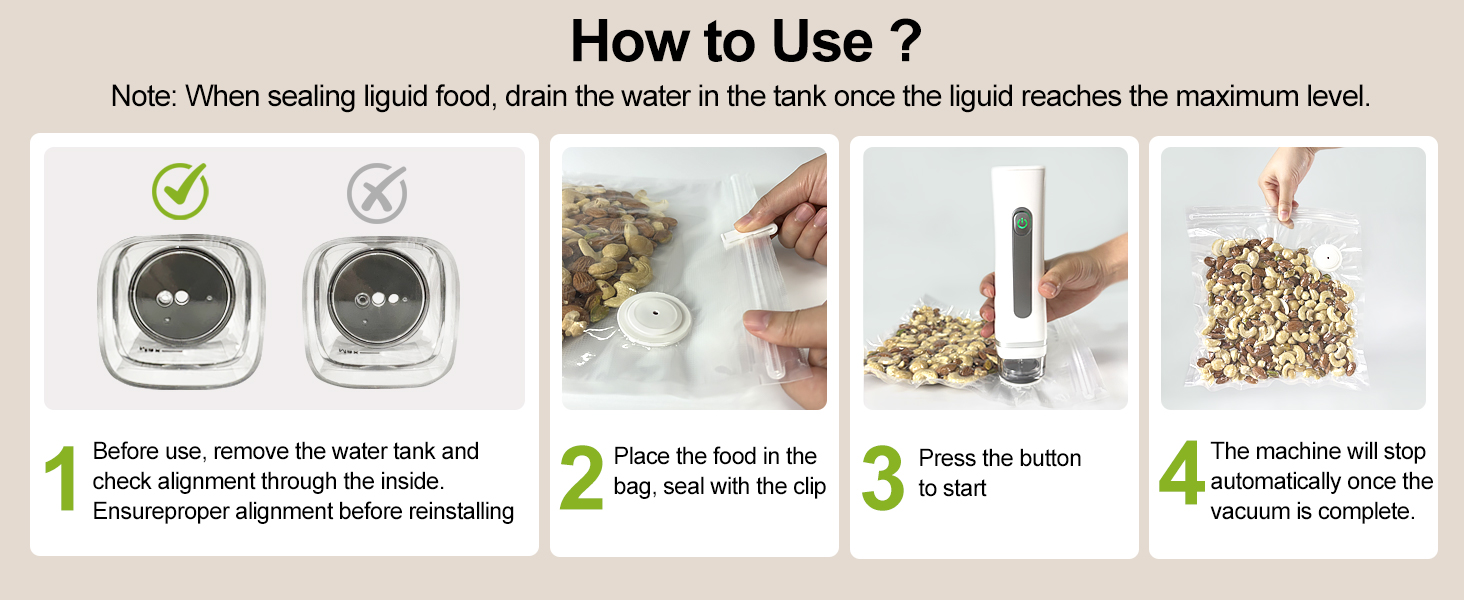 How to Use ?

Note: When sealing liguid food, drain the water in the tank once the liguid reaches the maximum level.

1 Before use, remove the water tank and check alignment through the inside. Ensureproper alignment before reinstalling

2 Place the food in the bag, seal with the clip

3 Press the button to start

4 The machine will stop automatically once the vacuum is complete.