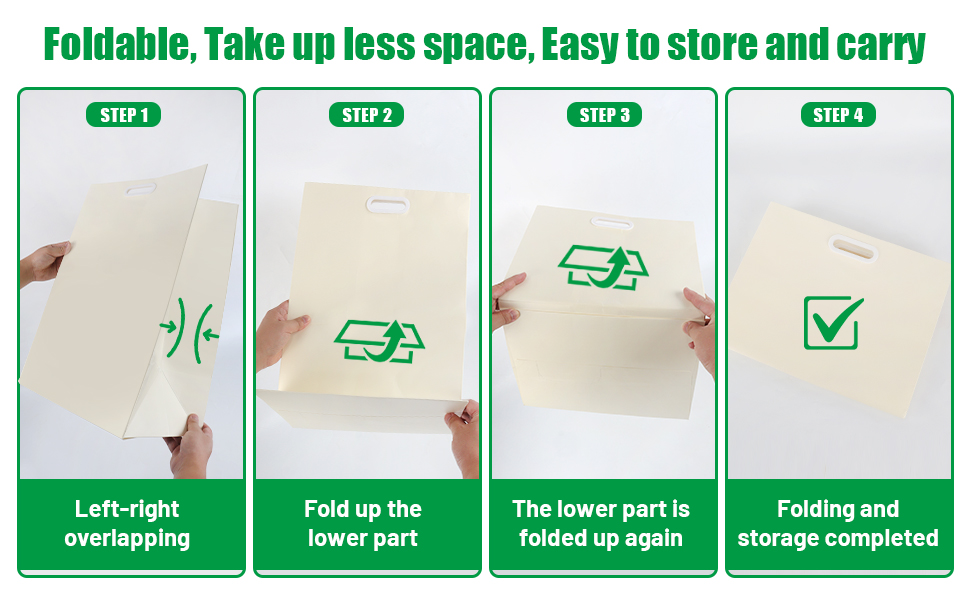 Foldable, Take up less space, Easy to store and carry

STEP 1

Left-right overlapping

STEP 2

Fold up the lower part

STEP 3

The lower part is folded up again

STEP 4

Folding and storage completed