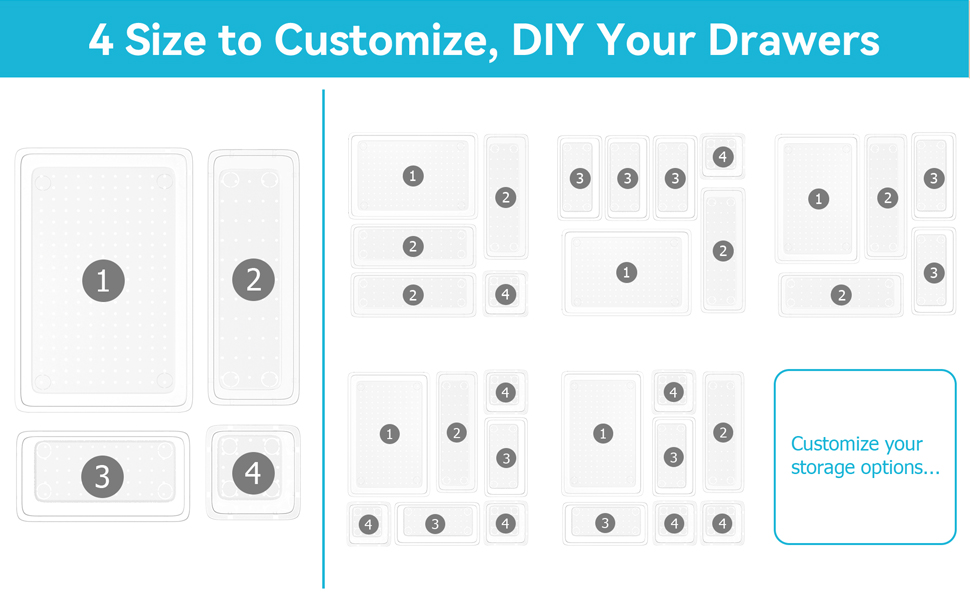 4 Size to Customize, DIY Your Drawers

1 2 3 4

1 2 2 2 4

3 3 3 4 1 2

1 2 3 3 2

1 2 4 3 4 3 4

1 4 3 2 3 4 4

Customize your storage options...