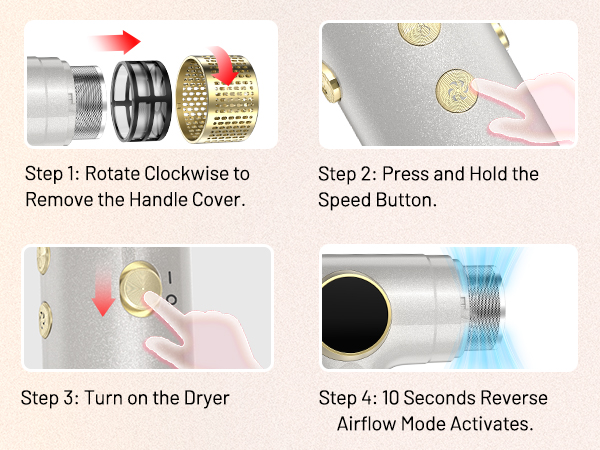 Step 1: Rotate Clockwise to Remove the Handle Cover.

Step 2: Press and Hold the Speed Button.

I
O

Step 3: Turn on the Dryer

Step 4: 10 Seconds Reverse Airflow Mode Activates.