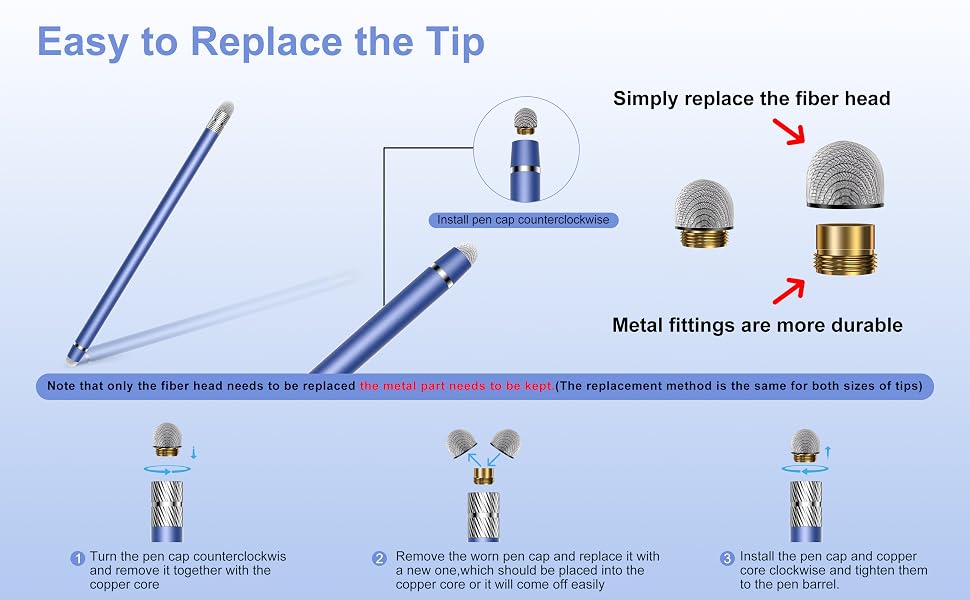 Easy to Replace the Tip

Install pen cap counterclockwise

Simply replace the fiber head

Metal fittings are more durable

Note that only the fiber head needs to be replaced the metal part needs to be kept (The replacement method is the same for both sizes of tips)

1 Turn the pen cap counterclockwis and remove it together with the copper core

2 Remove the worn pen cap and replace it with a new one,which should be placed into the copper core or it will come off easily

3 Install the pen cap and copper core clockwise and tighten them to the pen barrel.