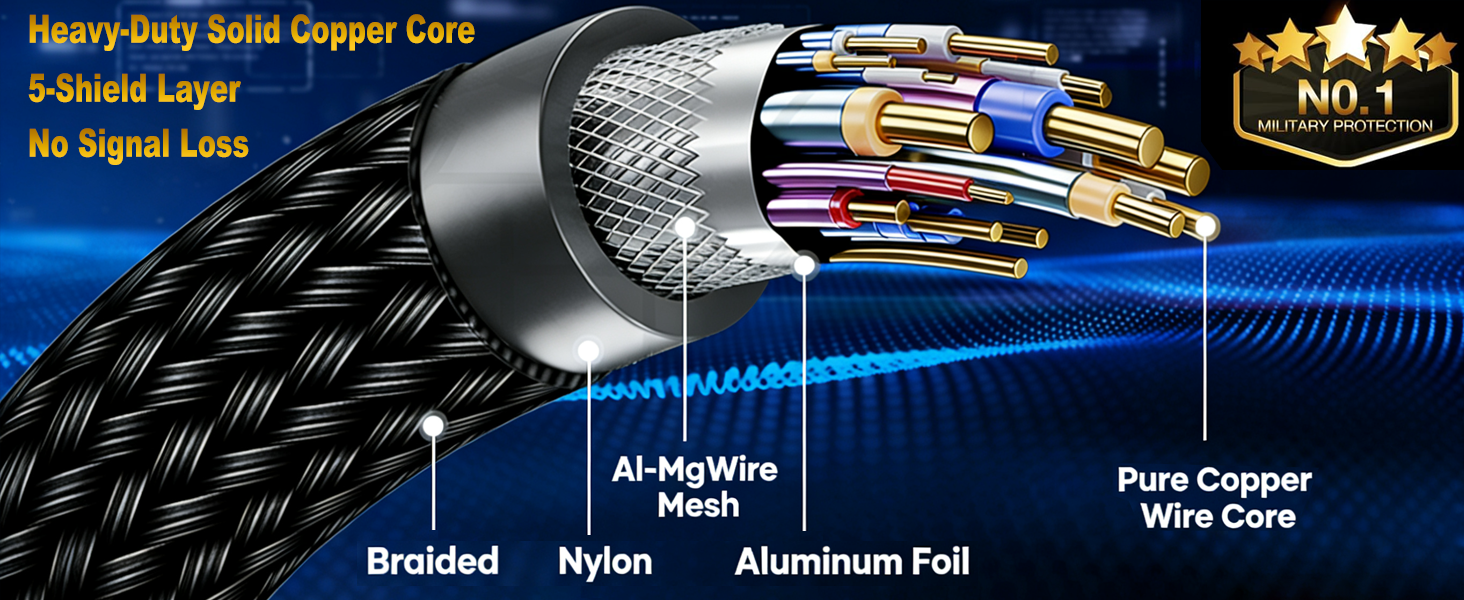 Heavy-Duty Solid Copper Core
5-Shield Layer
No Signal Loss

NO.1
MILITARY PROTECTION

Al-MgWire Mesh

Pure Copper Wire Core

Braided

Nylon

Aluminum Foil