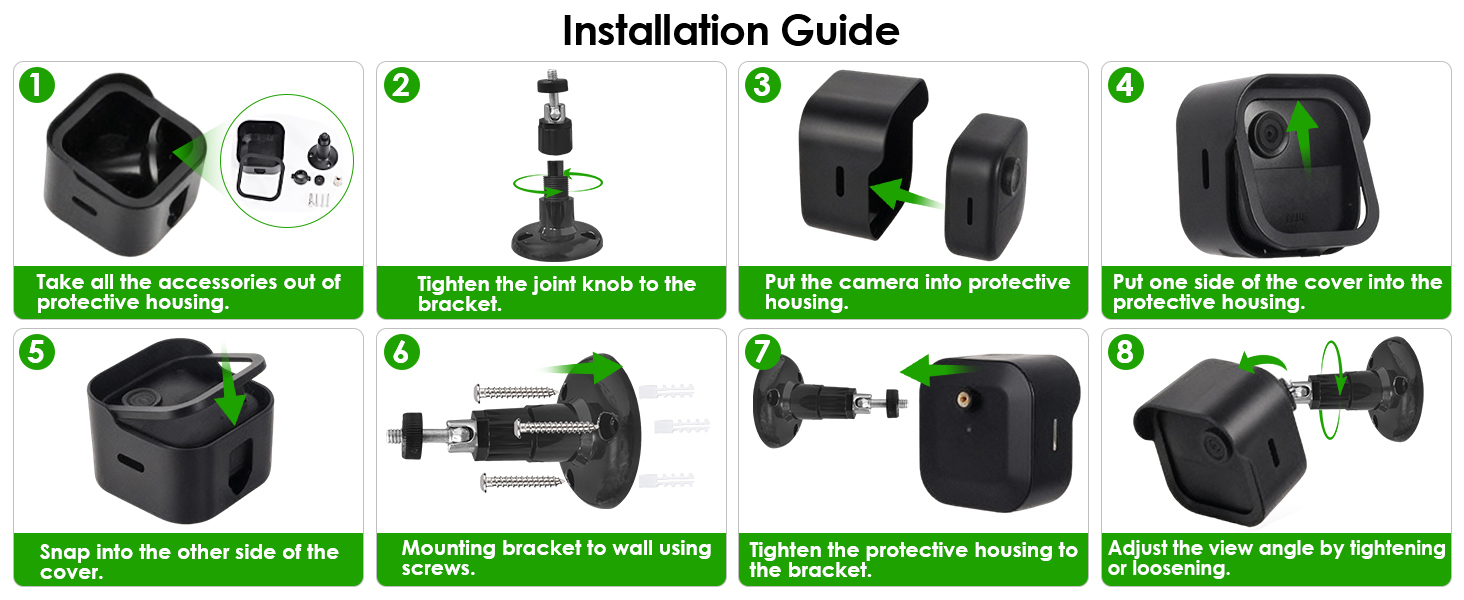 Installation Guide

1

Take all the accessories out of protective housing.

2

Tighten the joint knob to the bracket.

3

Put the camera into protective housing.

4

Put one side of the cover into the protective housing.

5

Snap into the other side of the cover.

6

Mounting bracket to wall using screws.

7

Tighten the protective housing to the bracket.

8

Adjust the view angle by tightening or loosening.