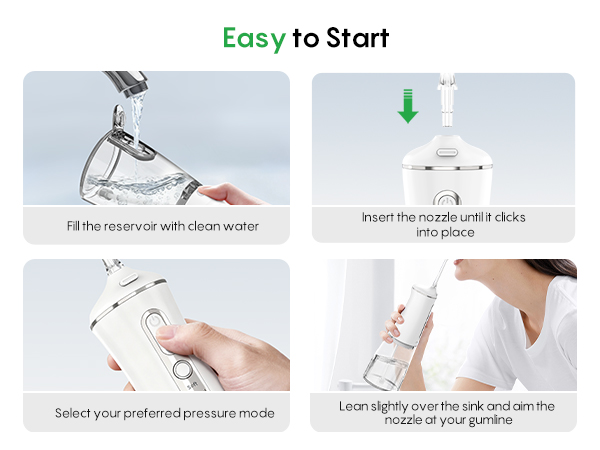 Easy to Start

Fill the reservoir with clean water

Insert the nozzle until it clicks into place

Select your preferred pressure mode

Lean slightly over the sink and aim the nozzle at your gumline