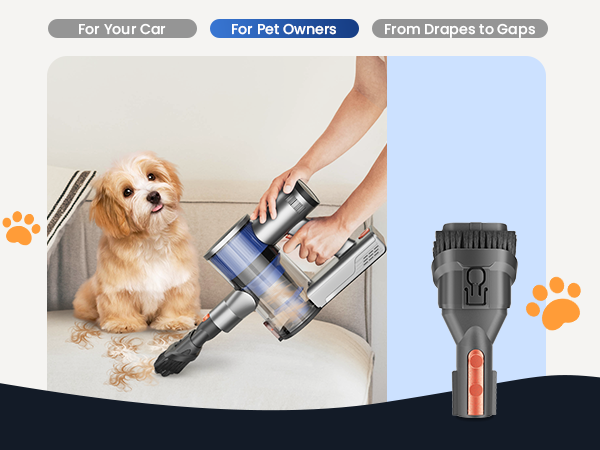 For Your Car
For Pet Owners
From Drapes to Gaps