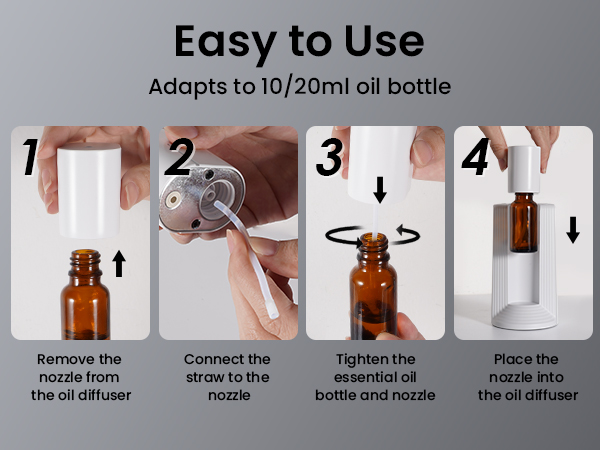 Easy to Use
Adapts to 10/20ml oil bottle

1
Remove the nozzle from the oil diffuser

2
Connect the straw to the nozzle

3
Tighten the essential oil bottle and nozzle

4
Place the nozzle into the oil diffuser