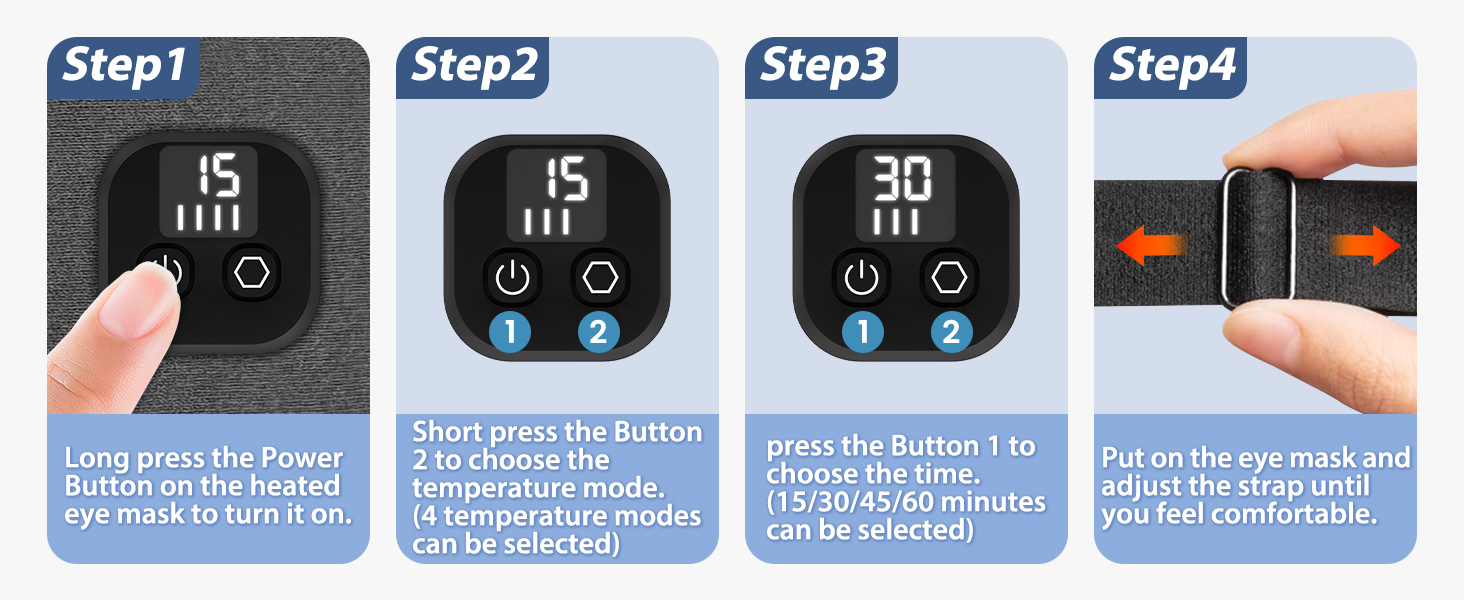 Step1

15

Long press the Power Button on the heated eye mask to turn it on.

Step2

15

1 2

Short press the Button 2 to choose the temperature mode. (4 temperature modes can be selected)

Step3

30

1 2

press the Button 1 to choose the time. (15/30/45/60 minutes can be selected)

Step4

Put on the eye mask and adjust the strap until you feel comfortable.