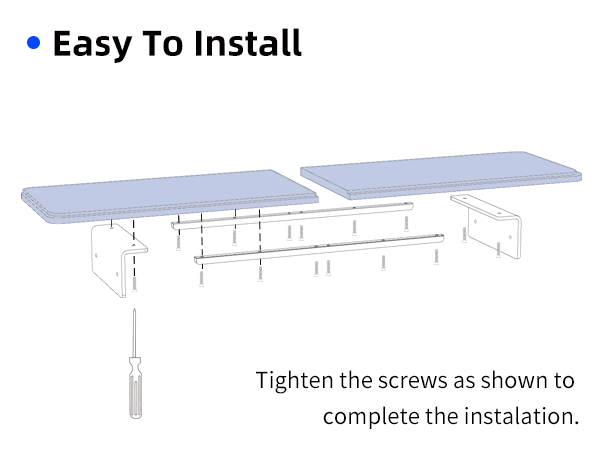 • Easy To Install

Tighten the screws as shown to complete the instalation.