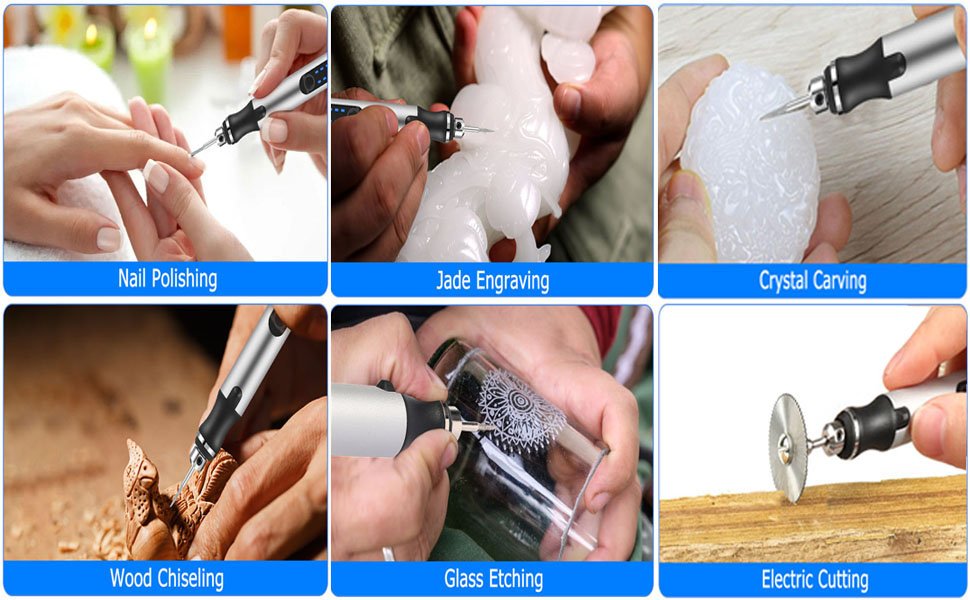 Nail Polishing

Jade Engraving

Crystal Carving

Wood Chiseling

Glass Etching

Electric Cutting