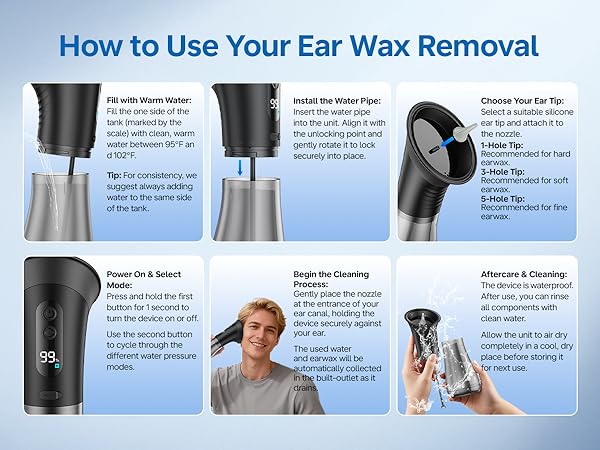 How to Use Your Ear Wax Removal

Fill with Warm Water:
Fill the one side of the tank (marked by the scale) with clean, warm water between 95°F an d 102°F.

Tip: For consistency, we suggest always adding water to the same side of the tank.

99

Install the Water Pipe:
Insert the water pipe into the unit. Align it with the unlocking point and gently rotate it to lock securely into place.

Choose Your Ear Tip:
Select a suitable silicone ear tip and attach it to the nozzle.
1-Hole Tip:
Recommended for hard earwax.
3-Hole Tip:
Recommended for soft earwax.
5-Hole Tip:
Recommended for fine earwax.

99

Power On & Select Mode:
Press and hold the first button for 1 second to turn the device on or off.

Use the second button to cycle through the different water pressure modes.

Begin the Cleaning Process:
Gently place the nozzle at the entrance of your ear canal, holding the device securely against your ear.

The used water and earwax will be automatically collected in the built-outlet as it drains.

Aftercare & Cleaning:
The device is waterproof. After use, you can rinse all components with clean water.

Allow the unit to air dry completely in a cool, dry place before storing it for next use.