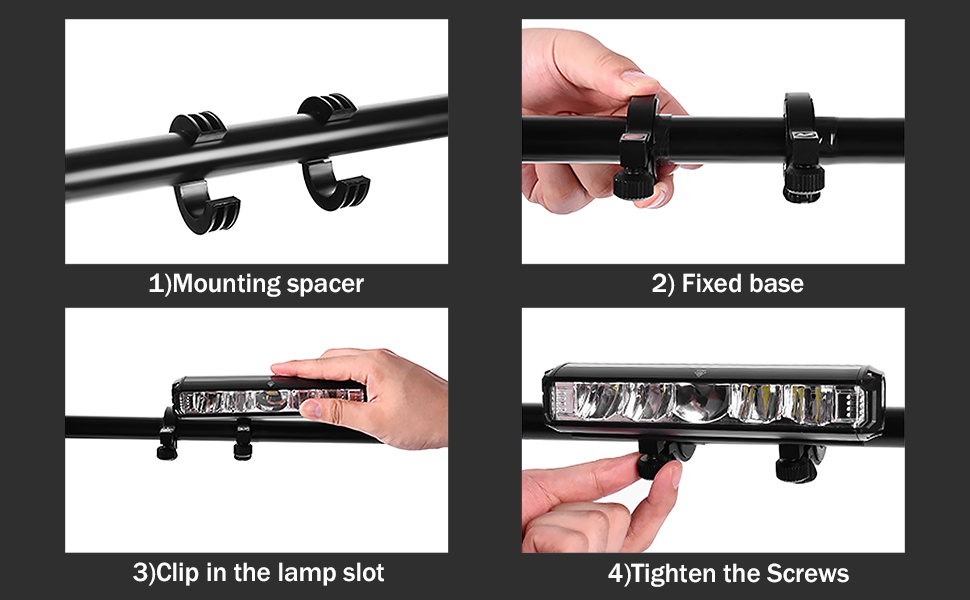 1)Mounting spacer

2) Fixed base

3)Clip in the lamp slot

4)Tighten the Screws