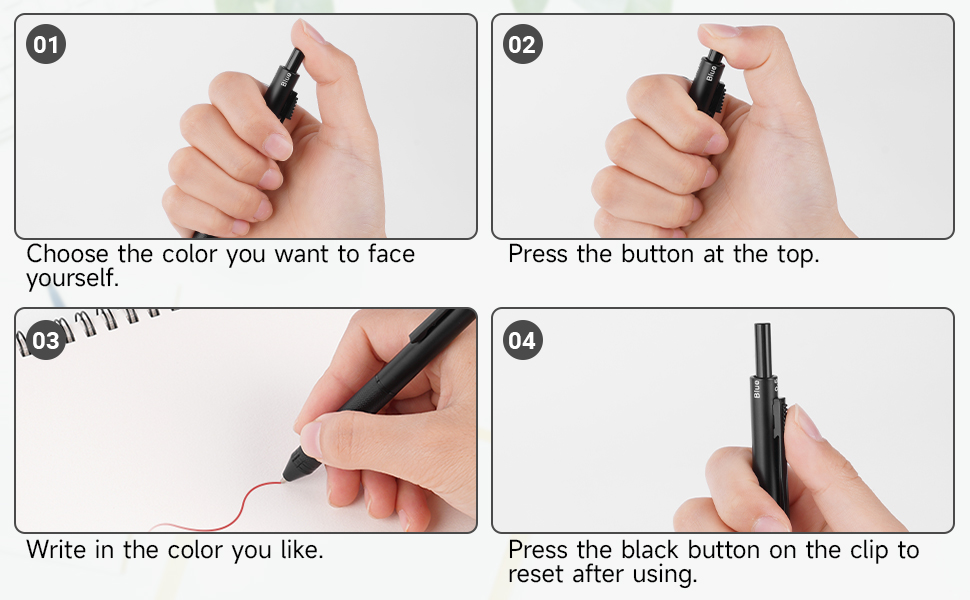 01

Blue

Choose the color you want to face yourself.

02

Blue

Press the button at the top.

03

Write in the color you like.

04

Blue

Press the black button on the clip to reset after using.