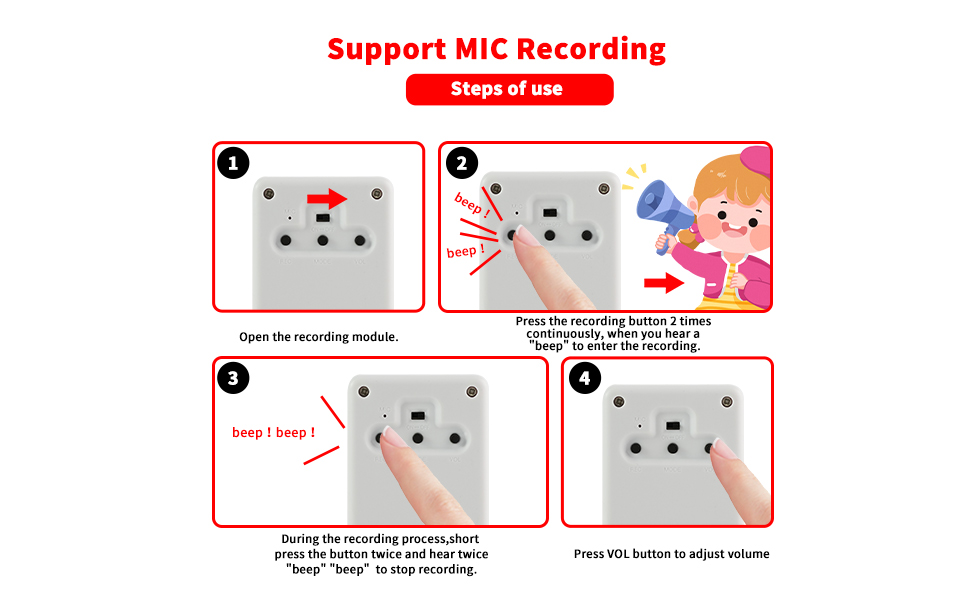 Support MIC Recording

Steps of use

1

Open the recording module.

2

beep !

beep !

Press the recording button 2 times continuously, when you hear a "beep" to enter the recording.

3

beep ! beep !

During the recording process,short press the button twice and hear twice "beep" "beep" to stop recording.

4

Press VOL button to adjust volume