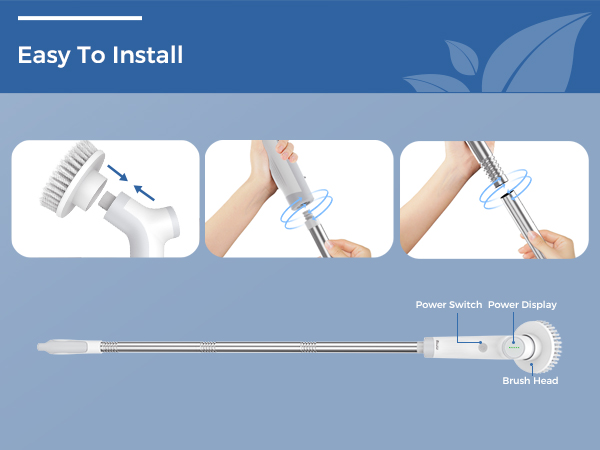 Easy To Install

Power Switch Power Display

Brush Head