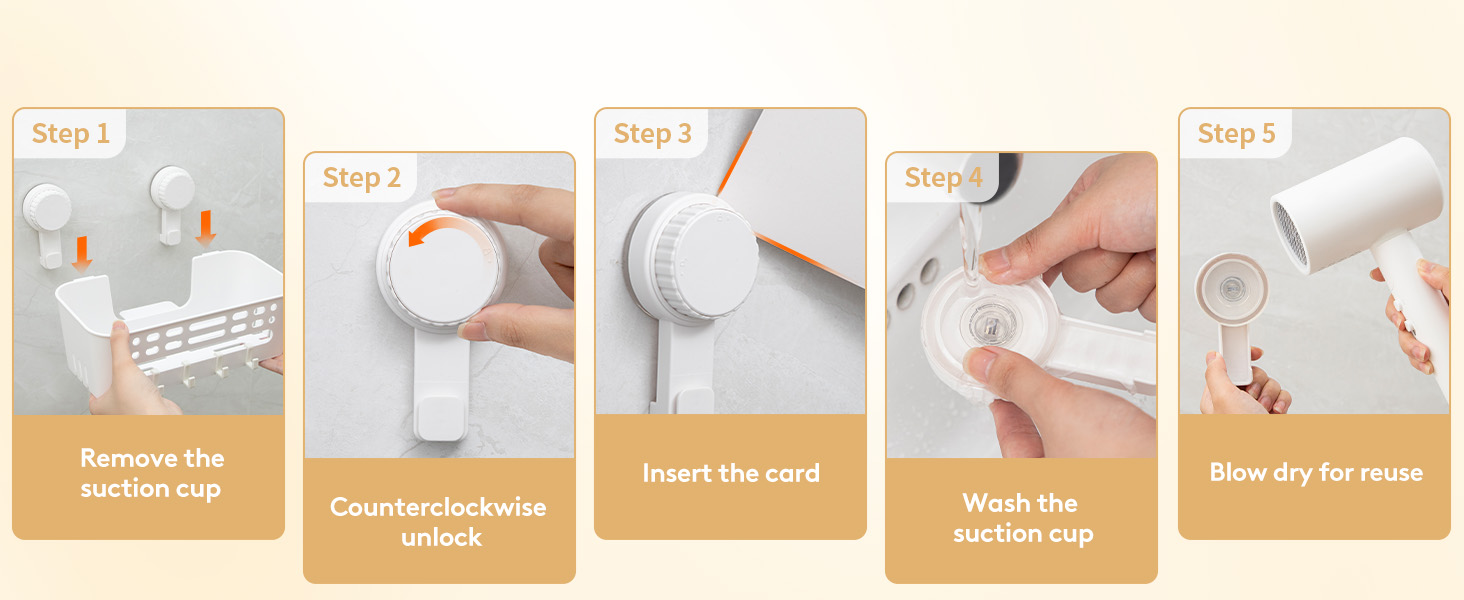 Step 1

Remove the suction cup

Step 2

Counterclockwise unlock

Step 3

Insert the card

Step 4

Wash the suction cup

Step 5

Blow dry for reuse